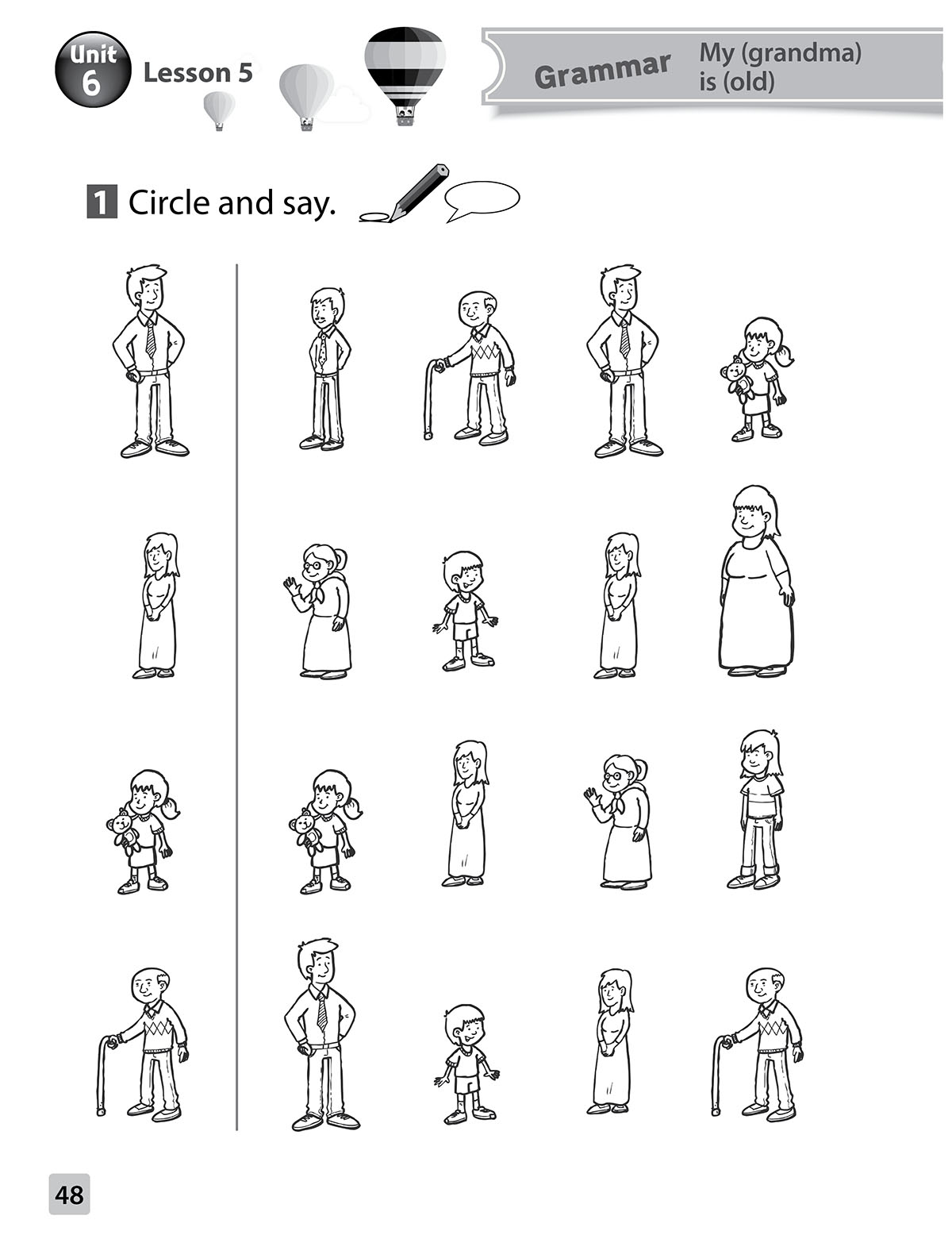 Unit 6 Lesson 5

Grammar My (grandma) is (old)

1 Circle and say.

48