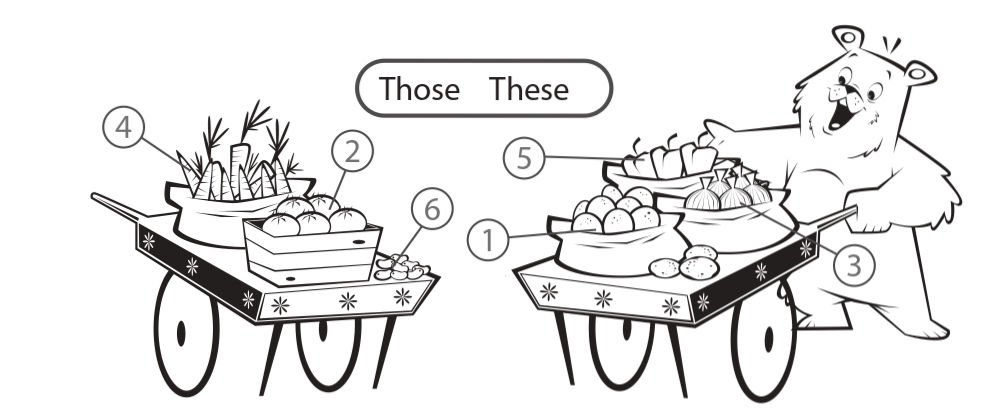 Those These

4

2

6

5

1

3