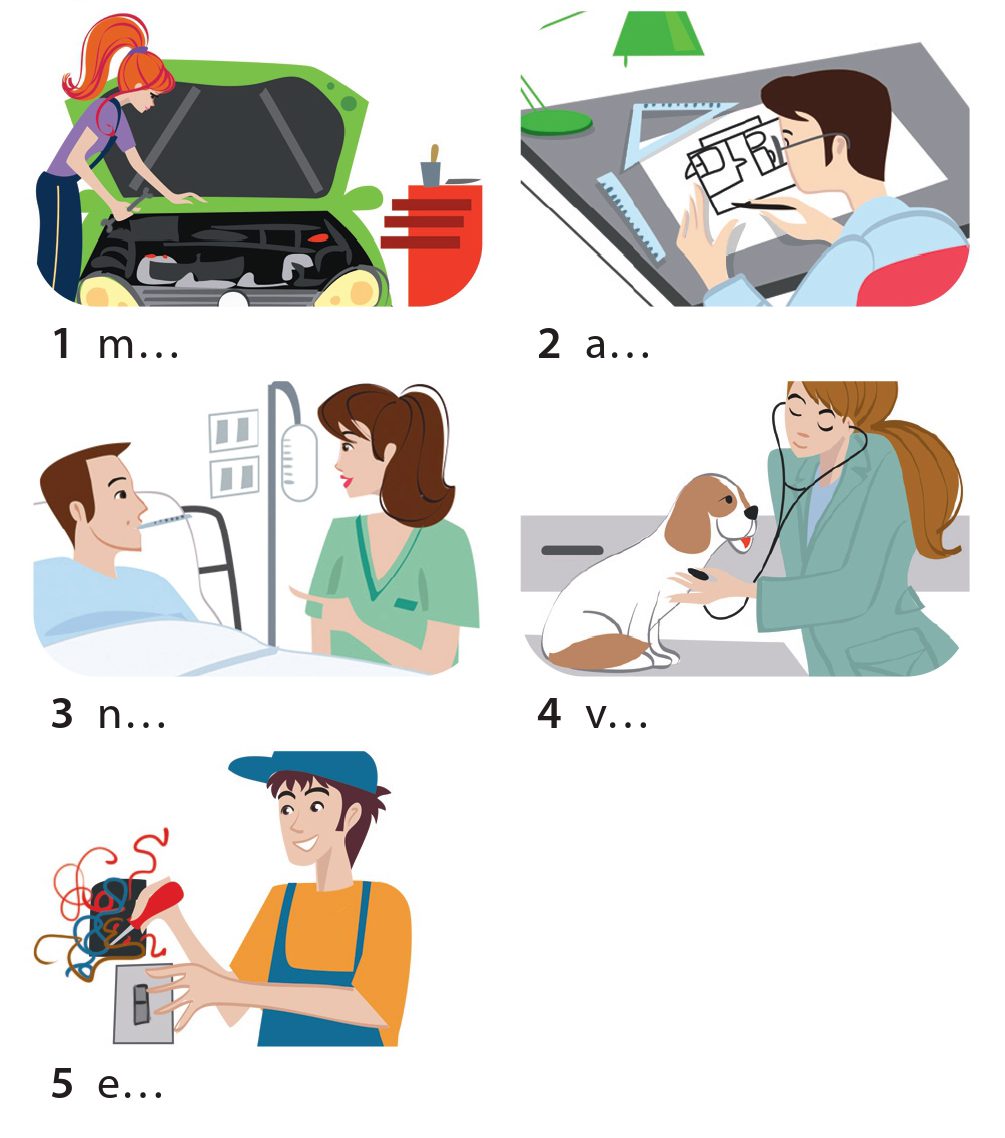 1 m…

2 a…

3 n…

4 v…

5 e…